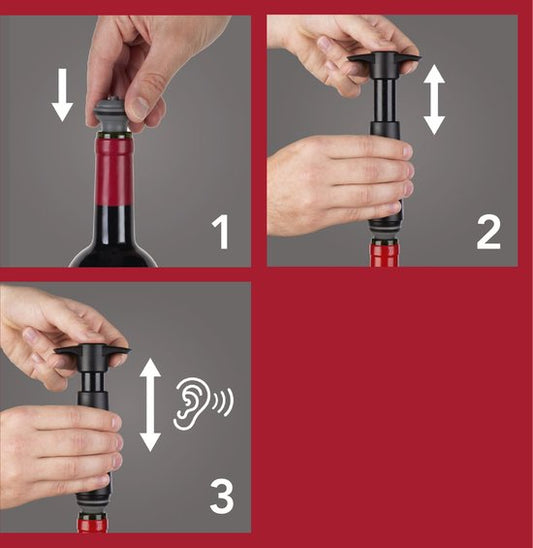 1

2

3