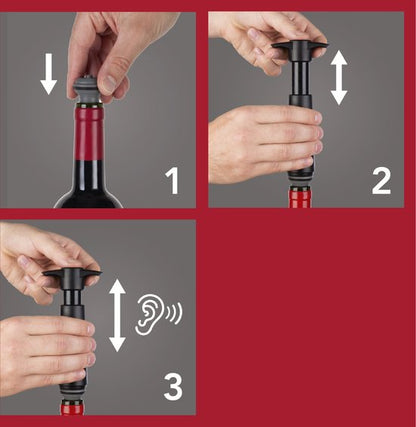 1

2

3