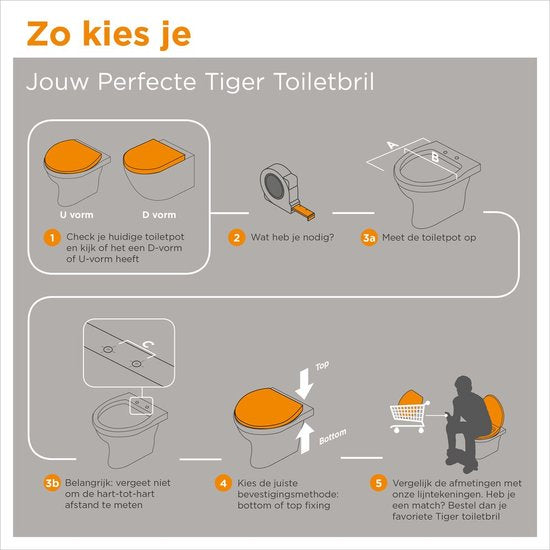 Zo kies je

Jouw Perfecte Tiger Toiletbril

U vorm

D vorm

1 Check je huidige toiletpot en kijk of het een D-vorm of U-vorm heeft

2 Wat heb je nodig?

A

B

3a Meet de toiletpot op

C

3b Belangrijk: vergeet niet om de hart-tot-hart afstand te meten

Top

Bottom

4 Kies de juiste bevestigingsmethode: bottom of top fixing

5 Vergelijk de afmetingen met onze lijntekeningen. Heb je een match? Bestel dan je favoriete Tiger toiletbril