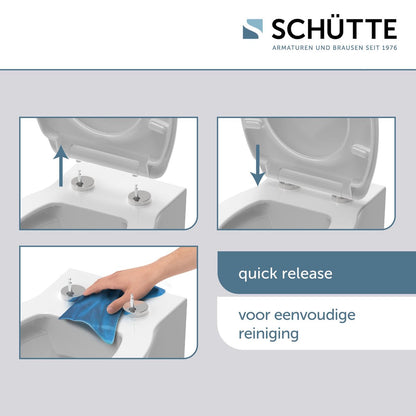 SCHÜTTE
ARMATUREN UND BRAUSEN SEIT 1976

quick release

voor eenvoudige reiniging